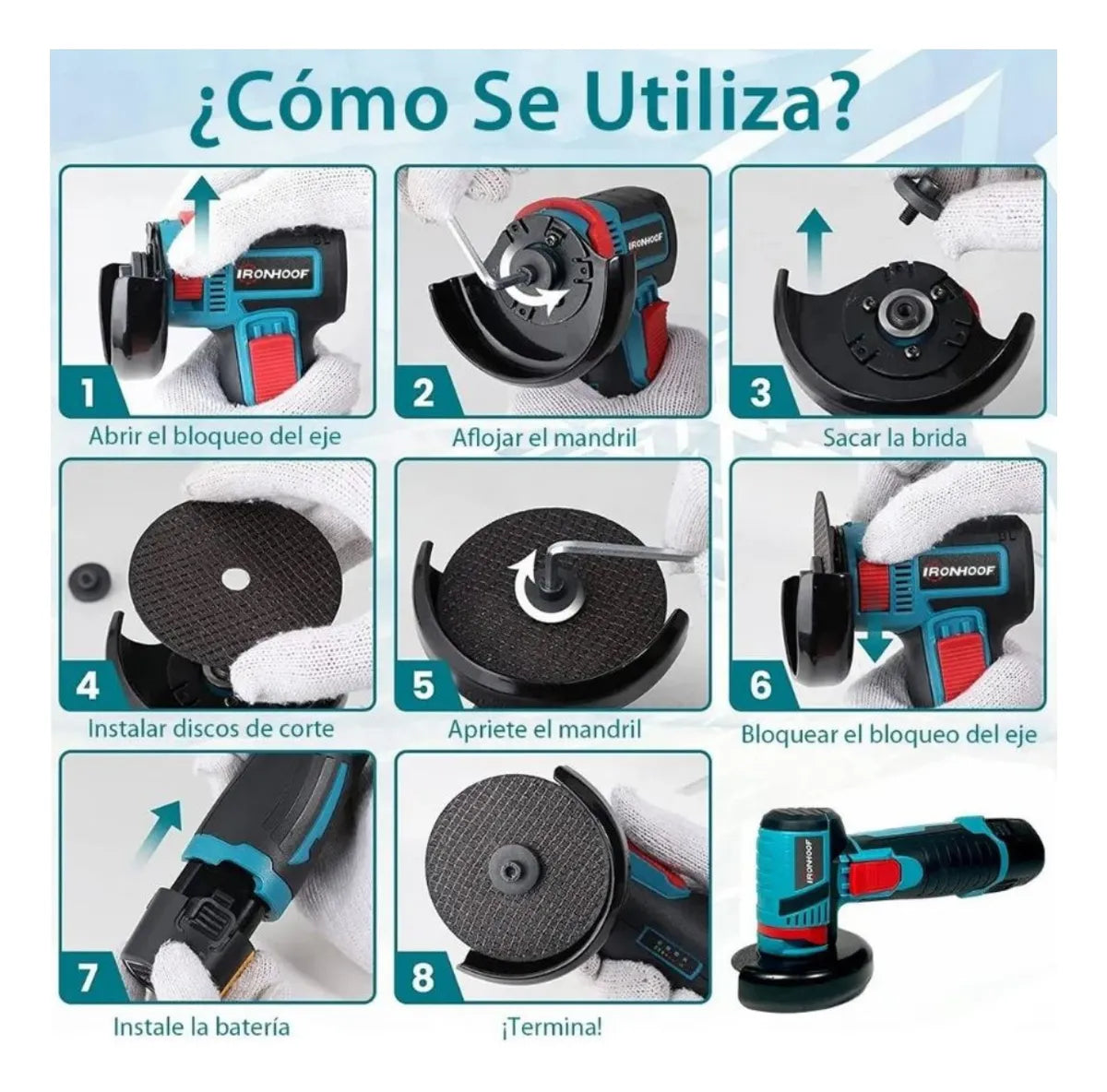 ¿Cómo Se Utiliza?

IRONHOOF

1
Abrir el bloqueo del eje

IRONHOOF

2
Aflojar el mandril

3
Sacar la brida

4
Instalar discos de corte

5
Apriete el mandril

IRONHOOF

6
Bloquear el bloqueo del eje

7
Instale la batería

8
¡Termina!

IRONHOOF